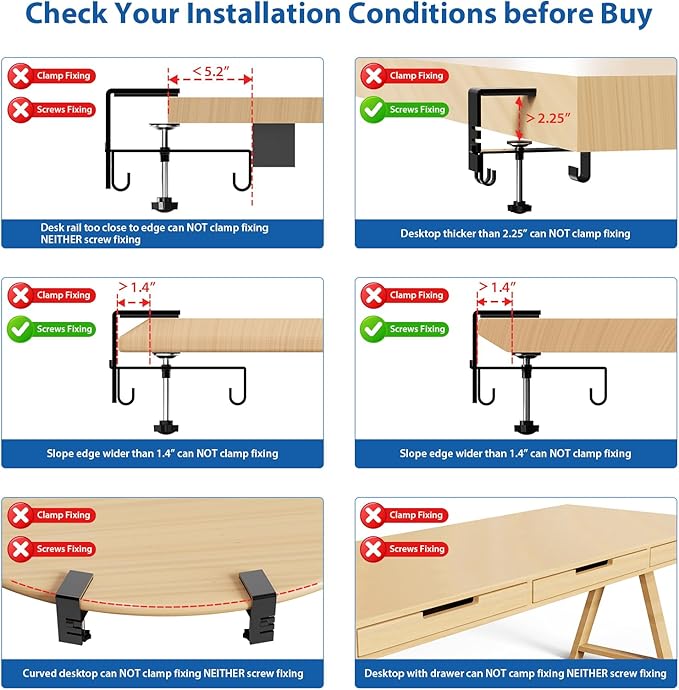 Check Your Installation Conditions before Buy

Clamp Fixing
Screws Fixing
< 5.2"
Desk rail too close to edge can NOT clamp fixing NEITHER screw fixing

Clamp Fixing
Screws Fixing
> 2.25"
Desktop thicker than 2.25" can NOT clamp fixing

Clamp Fixing
Screws Fixing
> 1.4"
Slope edge wider than 1.4" can NOT clamp fixing

Clamp Fixing
Screws Fixing
> 1.4"
Slope edge wider than 1.4" can NOT clamp fixing

Clamp Fixing
Screws Fixing
Curved desktop can NOT clamp fixing NEITHER screw fixing

Clamp Fixing
Screws Fixing
Desktop with drawer can NOT camp fixing NEITHER screw fixing