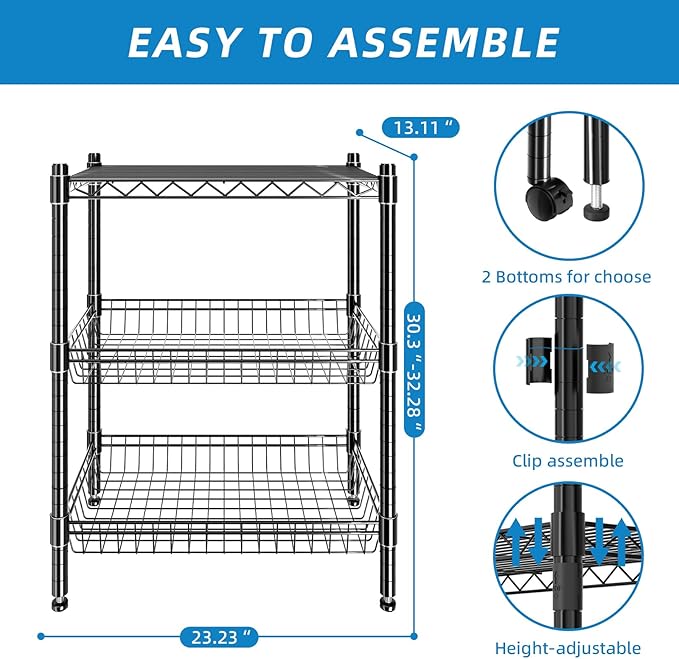 EASY TO ASSEMBLE

13.11 "

30.3 "-32.28 "

23.23 "

2 Bottoms for choose

Clip assemble

Height-adjustable