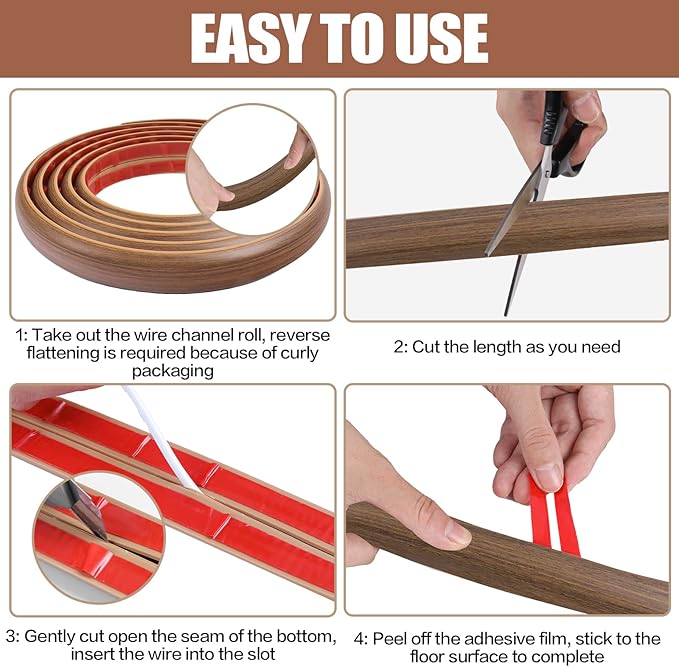 EASY TO USE

1: Take out the wire channel roll, reverse flattening is required because of curly packaging

2: Cut the length as you need

3: Gently cut open the seam of the bottom, insert the wire into the slot

4: Peel off the adhesive film, stick to the floor surface to complete