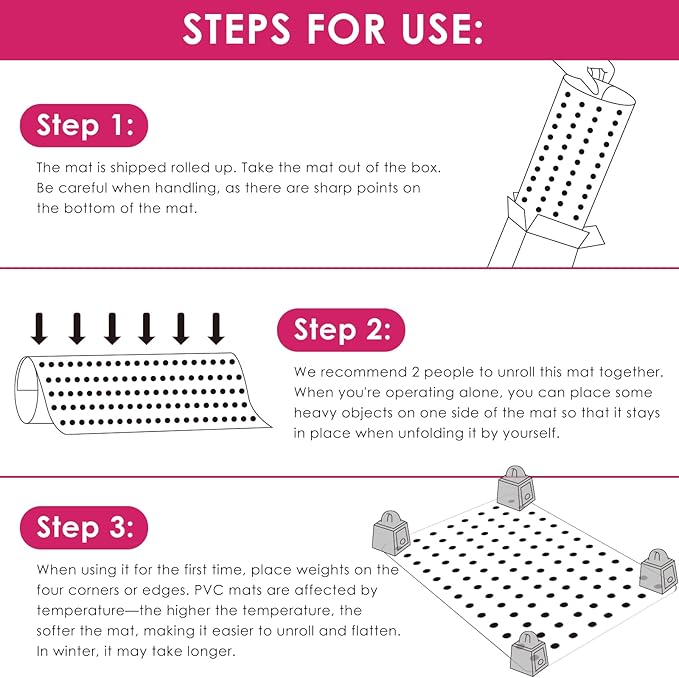 STEPS FOR USE:

Step 1:

The mat is shipped rolled up. Take the mat out of the box. Be careful when handling, as there are sharp points on the bottom of the mat.

Step 2:

We recommend 2 people to unroll this mat together. When you're operating alone, you can place some heavy objects on one side of the mat so that it stays in place when unfolding it by yourself.

Step 3:

When using it for the first time, place weights on the four corners or edges. PVC mats are affected by temperature—the higher the temperature, the softer the mat, making it easier to unroll and flatten. In winter, it may take longer.