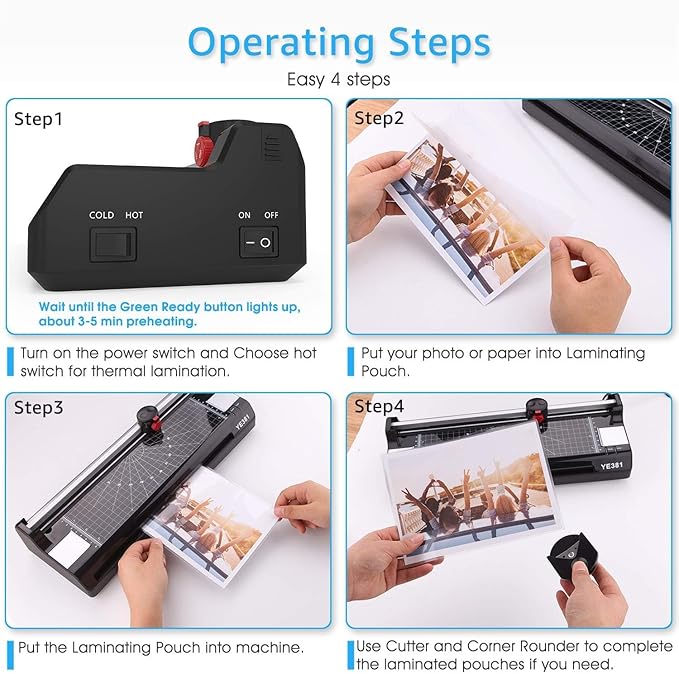 Operating Steps
Easy 4 steps

Step1

COLD HOT

ON OFF

Wait until the Green Ready button lights up, about 3-5 min preheating.

Turn on the power switch and Choose hot switch for thermal lamination.

Step2

Put your photo or paper into Laminating Pouch.

Step3

YE381

Put the Laminating Pouch into machine.

Step4

YE381

Use Cutter and Corner Rounder to complete the laminated pouches if you need.