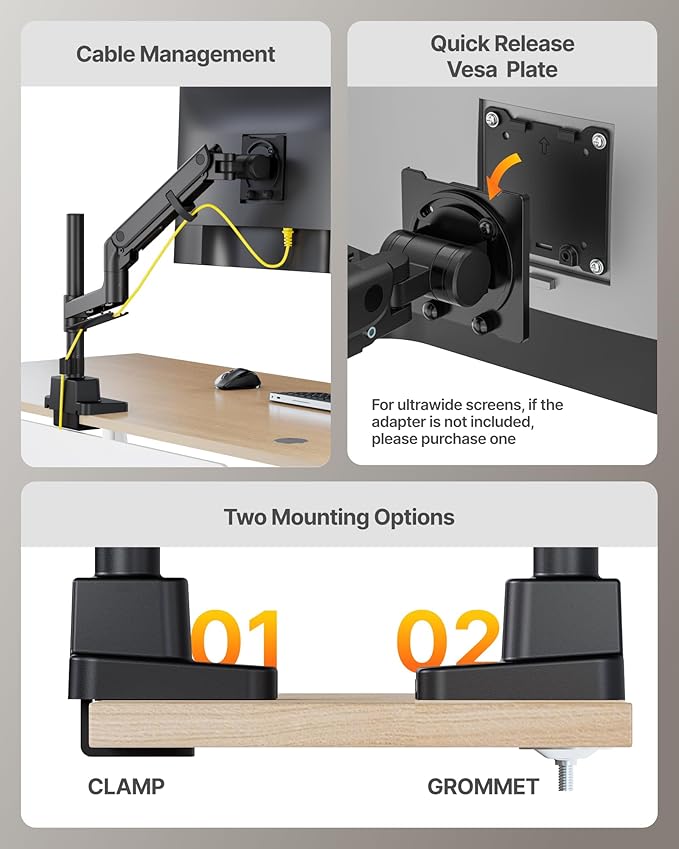 Cable Management

Quick Release Vesa Plate

For ultrawide screens, if the adapter is not included, please purchase one

Two Mounting Options

01

02

CLAMP

GROMMET