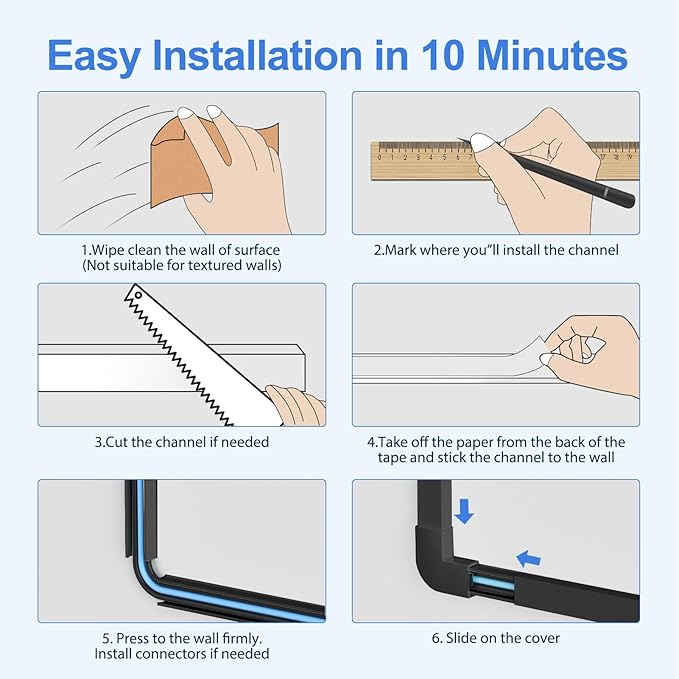 Easy Installation in 10 Minutes

0 1 2 3 4 5 6 7 17 18 19

1.Wipe clean the wall of surface
(Not suitable for textured walls)

2.Mark where you"ll install the channel

3.Cut the channel if needed

4.Take off the paper from the back of the tape and stick the channel to the wall

5. Press to the wall firmly.
Install connectors if needed

6. Slide on the cover