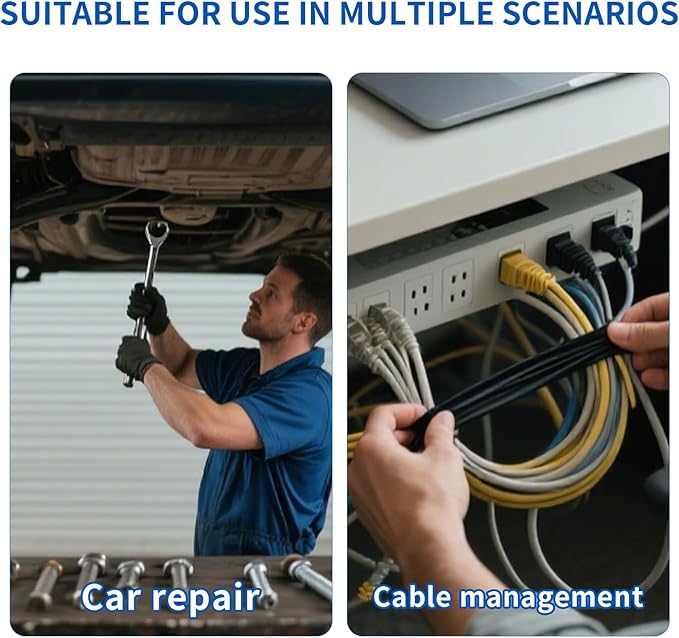 SUITABLE FOR USE IN MULTIPLE SCENARIOS

Car repair

Cable management