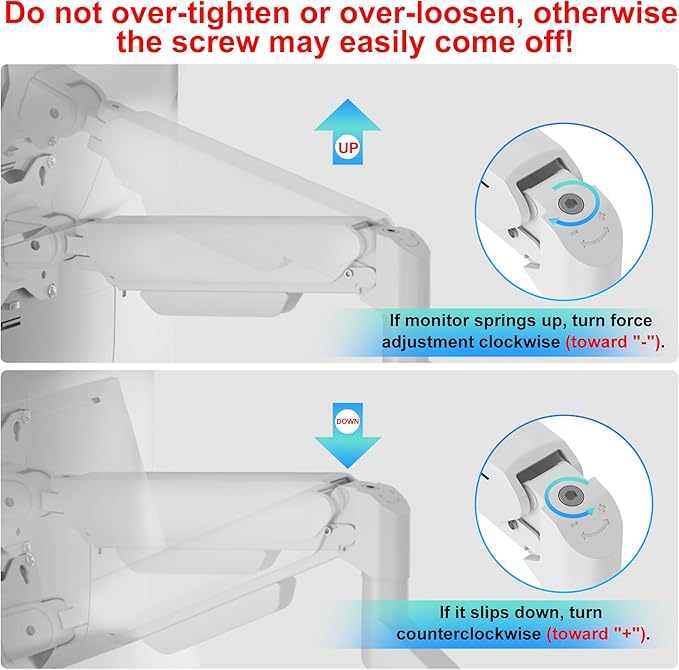 Do not over-tighten or over-loosen, otherwise the screw may easily come off!

UP

If monitor springs up, turn force adjustment clockwise (toward "-").

DOWN

If it slips down, turn counterclockwise (toward "+").