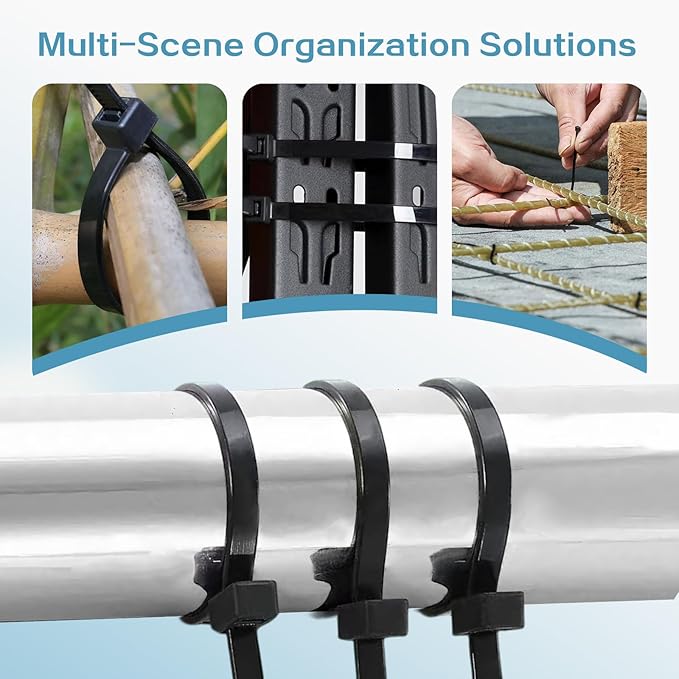 Multi-Scene Organization Solutions