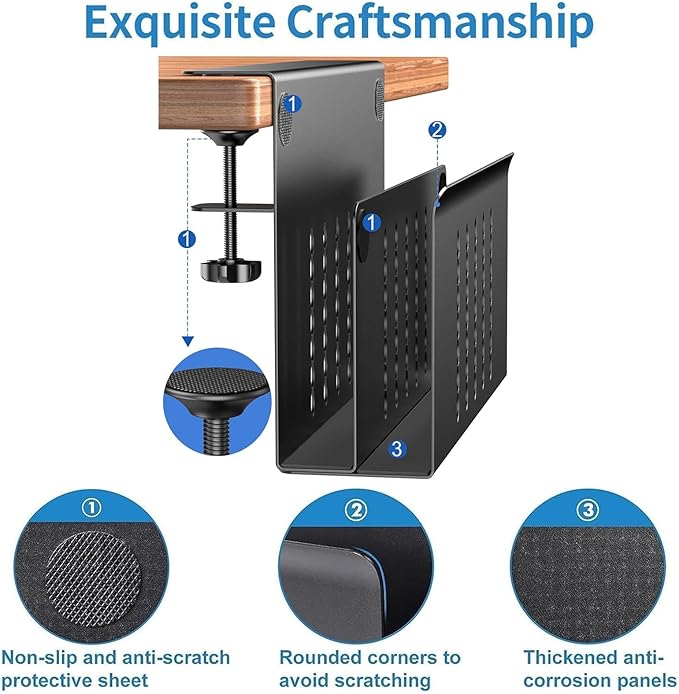 Exquisite Craftsmanship

1

2

1

1

3

①

②

③

Non-slip and anti-scratch protective sheet

Rounded corners to avoid scratching

Thickened anti-corrosion panels