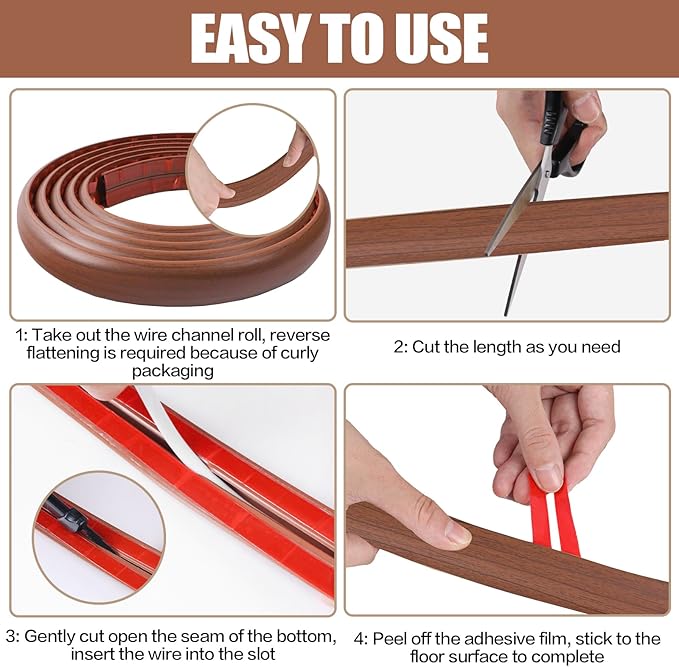 EASY TO USE

1: Take out the wire channel roll, reverse flattening is required because of curly packaging

2: Cut the length as you need

3: Gently cut open the seam of the bottom, insert the wire into the slot

4: Peel off the adhesive film, stick to the floor surface to complete