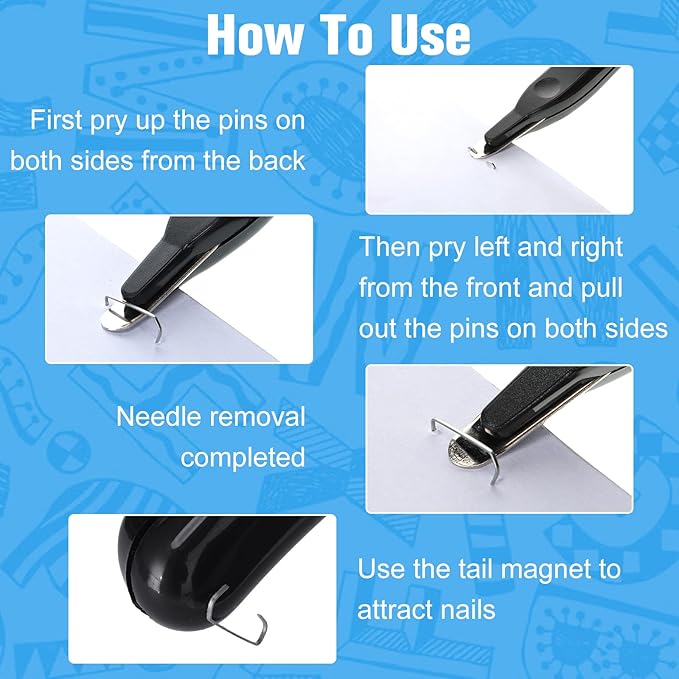 How To Use

First pry up the pins on both sides from the back

Then pry left and right from the front and pull out the pins on both sides

Needle removal completed

Use the tail magnet to attract nails