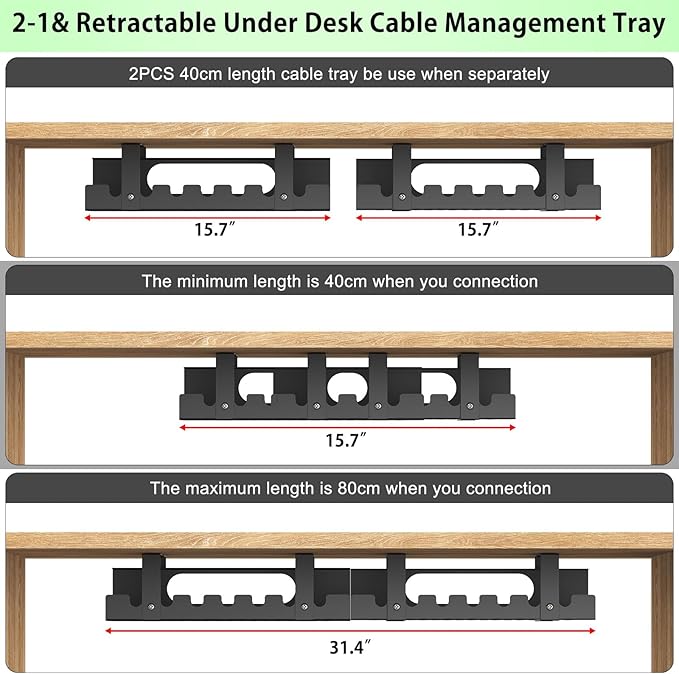 2-1& Retractable Under Desk Cable Management Tray

2PCS 40cm length cable tray be use when separately

15.7″

15.7″

The minimum length is 40cm when you connection

15.7″

The maximum length is 80cm when you connection

31.4″