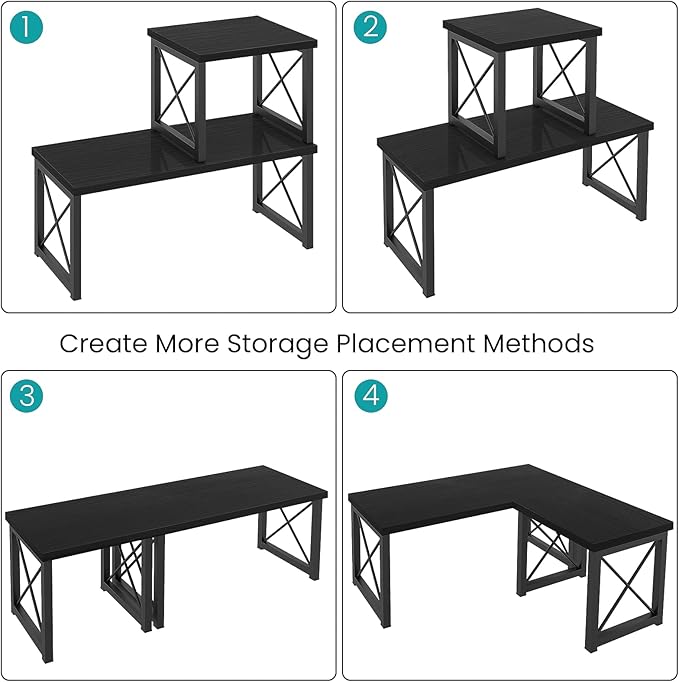 1

2

Create More Storage Placement Methods

3

4