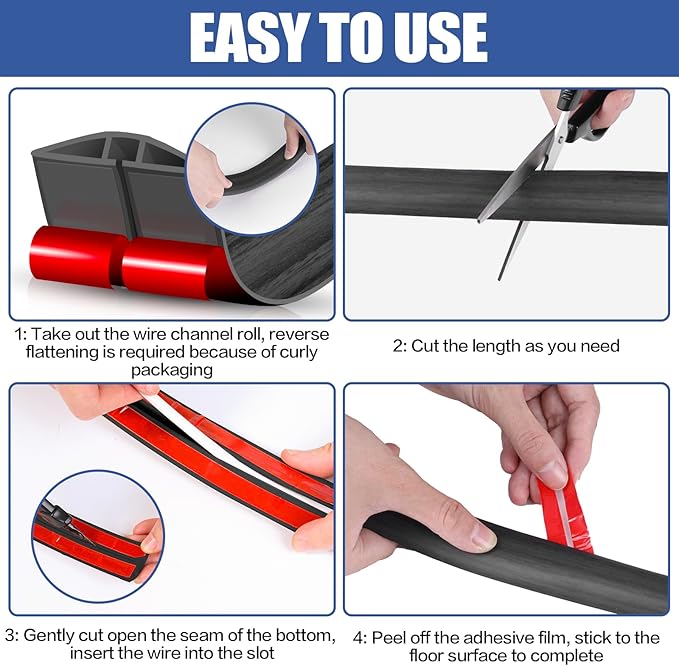 EASY TO USE

1: Take out the wire channel roll, reverse flattening is required because of curly packaging

2: Cut the length as you need

3: Gently cut open the seam of the bottom, insert the wire into the slot

4: Peel off the adhesive film, stick to the floor surface to complete