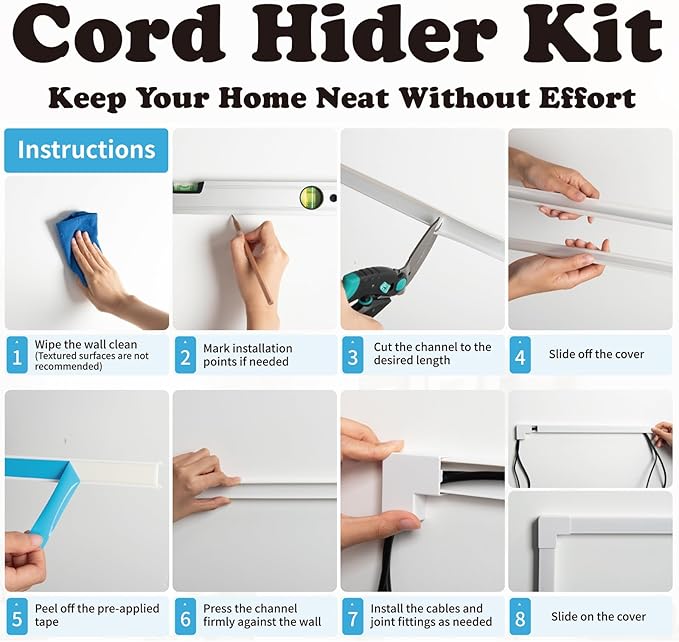 Cord Hider Kit

Keep Your Home Neat Without Effort

Instructions

1 Wipe the wall clean (Textured surfaces are not recommended)

2 Mark installation points if needed

3 Cut the channel to the desired length

4 Slide off the cover

5 Peel off the pre-applied tape

6 Press the channel firmly against the wall

7 Install the cables and joint fittings as needed

8 Slide on the cover