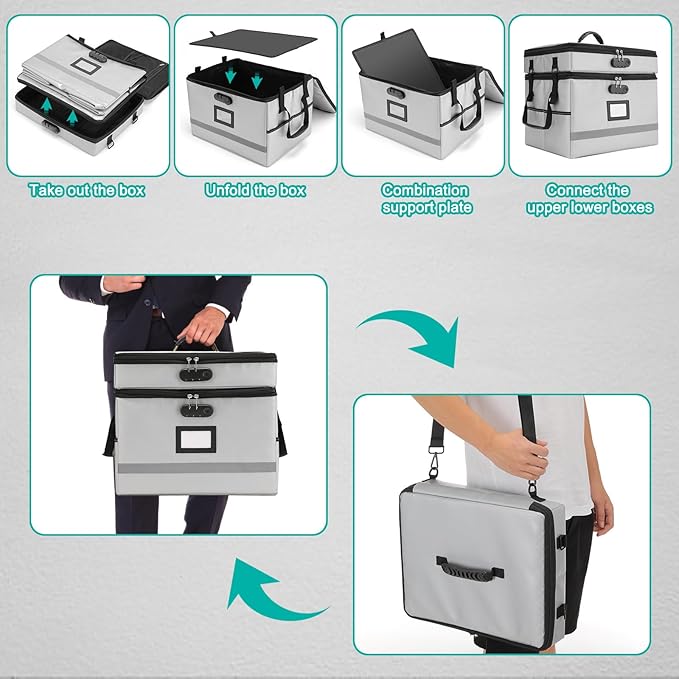 Take out the box

Unfold the box

Combination support plate

Connect the upper lower boxes