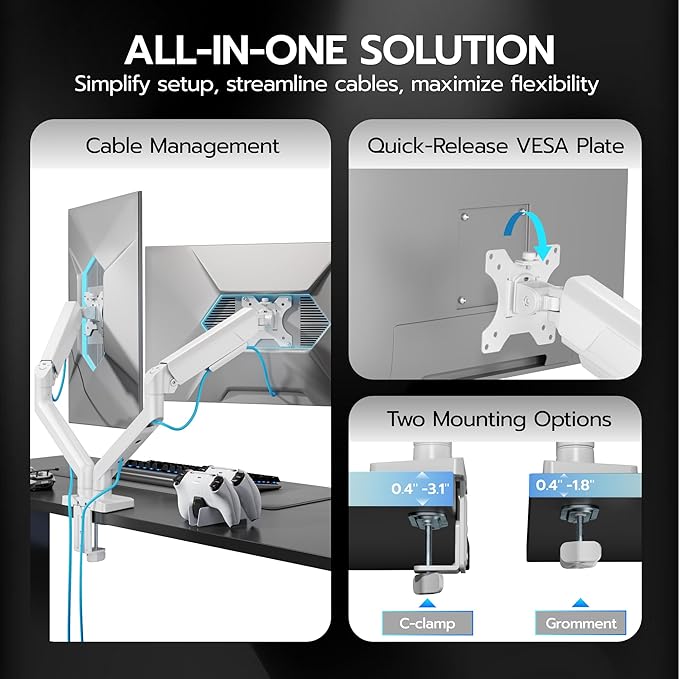 ALL-IN-ONE SOLUTION
Simplify setup, streamline cables, maximize flexibility

Cable Management

Quick-Release VESA Plate

Two Mounting Options

0.4" -3.1"

0.4" -1.8"

C-clamp

Gromment