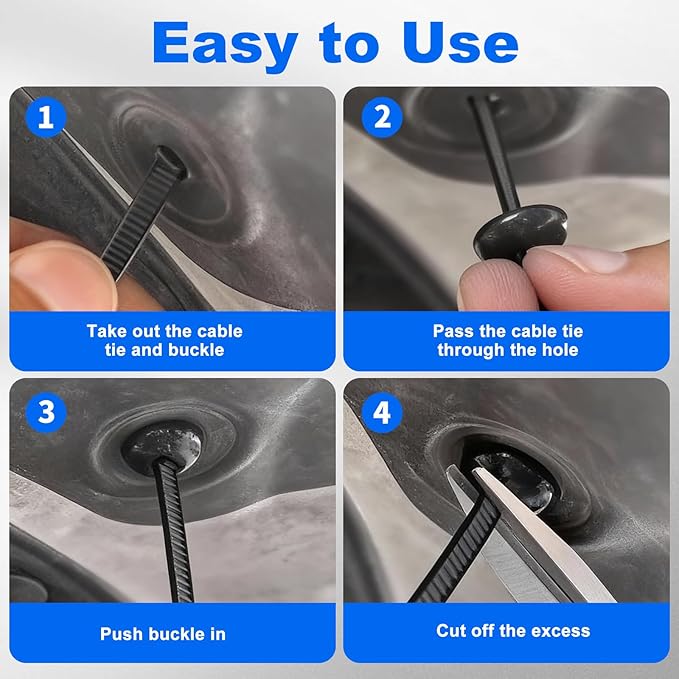 Easy to Use

1

Take out the cable tie and buckle

2

Pass the cable tie through the hole

3

Push buckle in

4

Cut off the excess