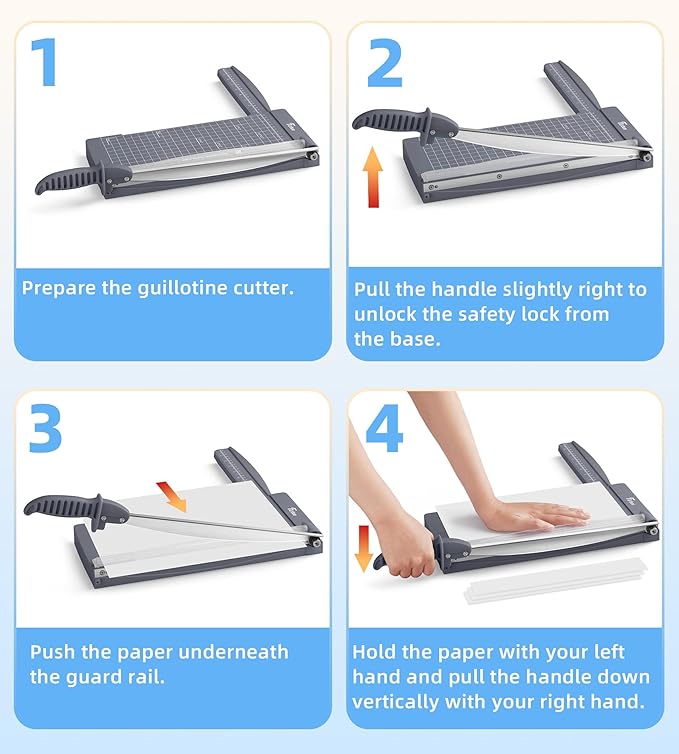 1

Prepare the guillotine cutter.

2

Pull the handle slightly right to unlock the safety lock from the base.

3

Push the paper underneath the guard rail.

4

Hold the paper with your left hand and pull the handle down vertically with your right hand.