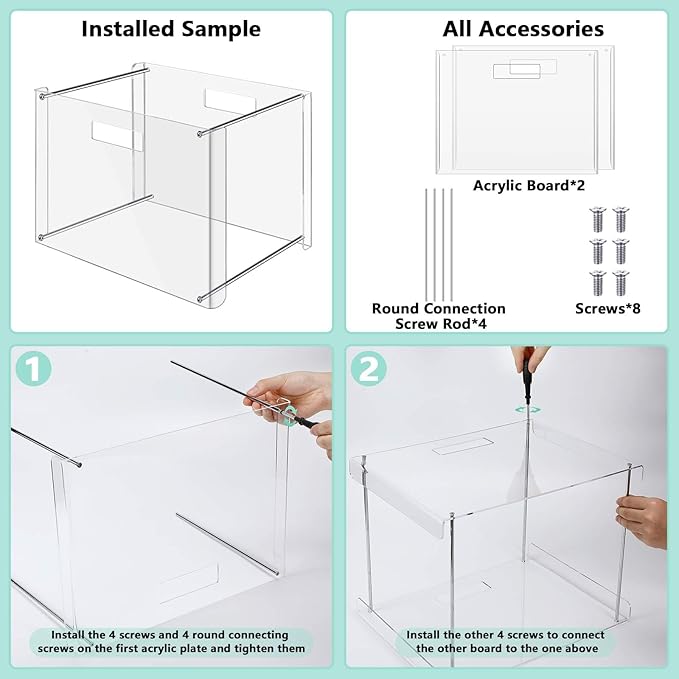 Installed Sample

All Accessories

Acrylic Board*2

Round Connection Screw Rod*4

Screws*8

1

Install the 4 screws and 4 round connecting screws on the first acrylic plate and tighten them

2

Install the other 4 screws to connect the other board to the one above