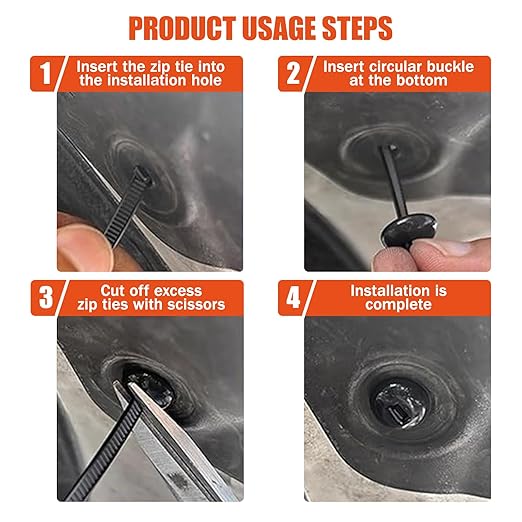 PRODUCT USAGE STEPS

1 Insert the zip tie into the installation hole

2 Insert circular buckle at the bottom

3 Cut off excess zip ties with scissors

4 Installation is complete