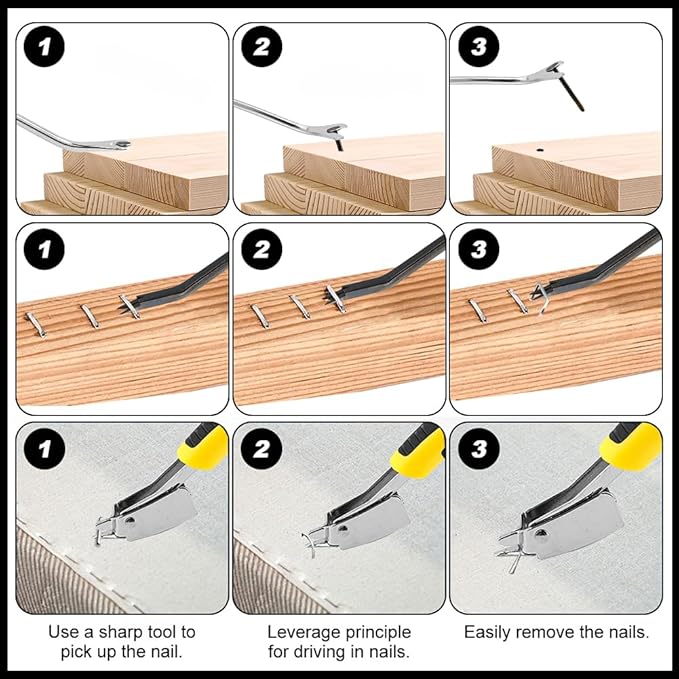 1

2

3

1

2

3

1

2

3

Use a sharp tool to pick up the nail.

Leverage principle for driving in nails.

Easily remove the nails.