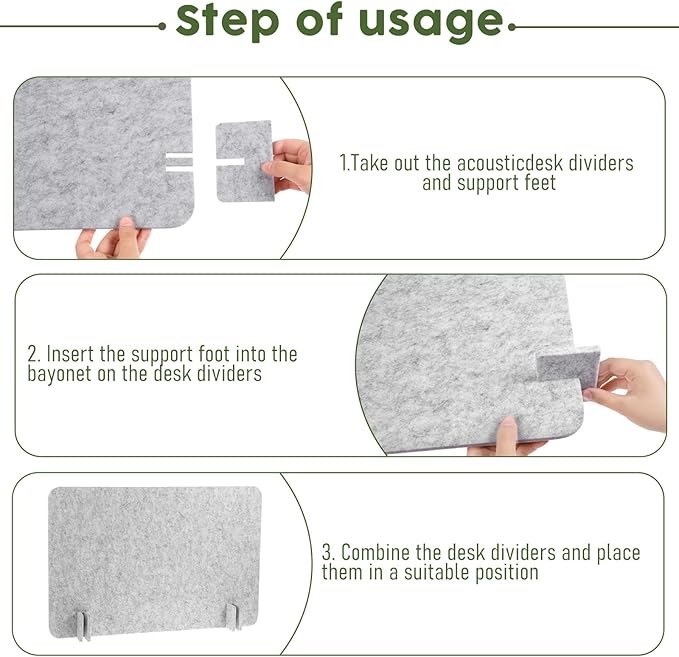 Step of usage

1.Take out the acousticdesk dividers and support feet

2. Insert the support foot into the bayonet on the desk dividers

3. Combine the desk dividers and place them in a suitable position