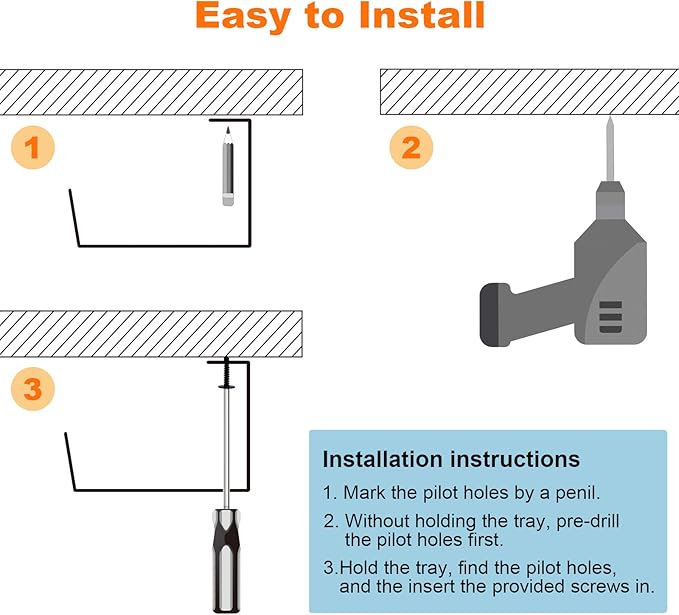 Easy to Install

1

2

3

Installation instructions

1. Mark the pilot holes by a penil.

2. Without holding the tray, pre-drill the pilot holes first.

3.Hold the tray, find the pilot holes, and the insert the provided screws in.