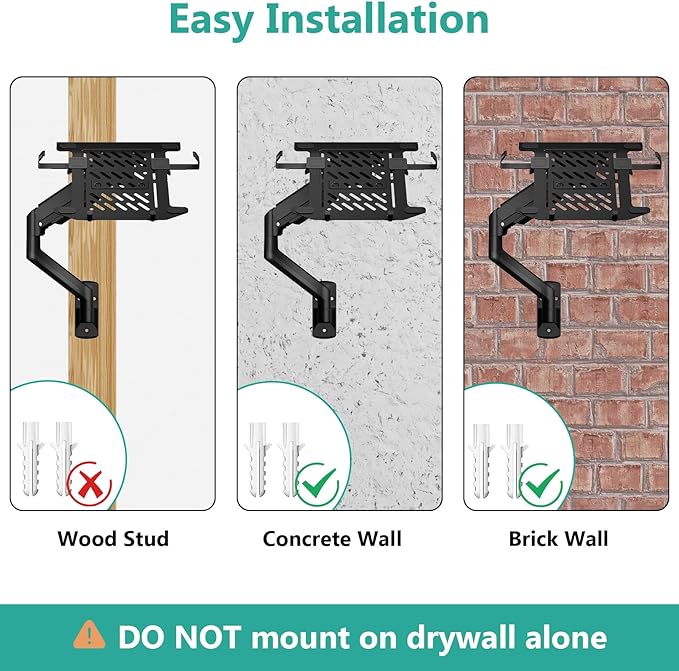 Easy Installation

Wood Stud

Concrete Wall

Brick Wall

DO NOT mount on drywall alone