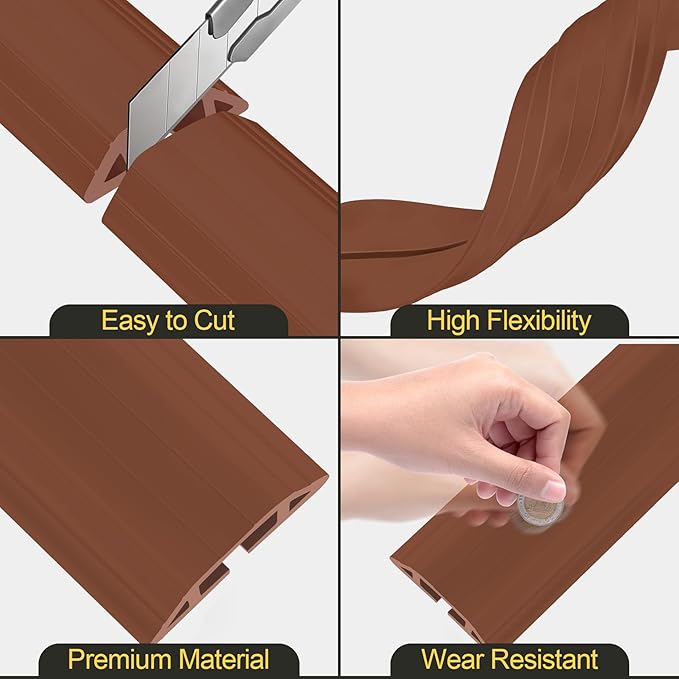 Easy to Cut

High Flexibility

Premium Material

Wear Resistant