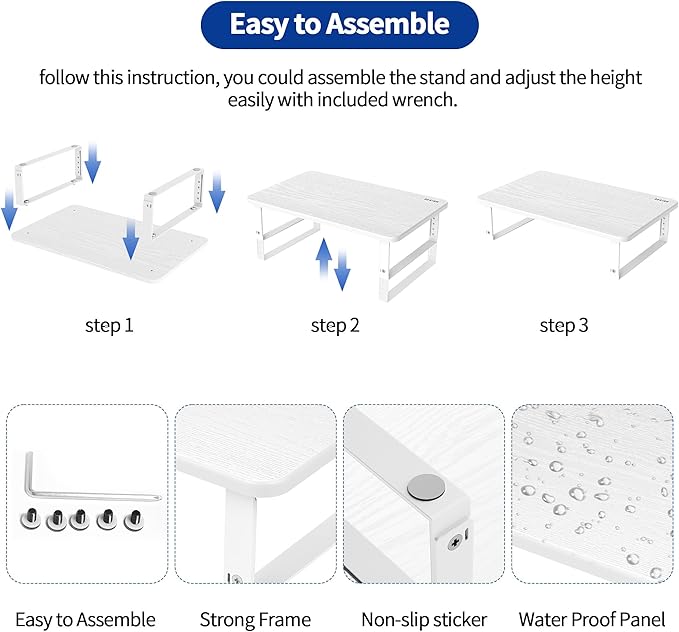 Easy to Assemble

follow this instruction, you could assemble the stand and adjust the height easily with included wrench.

step 1

step 2

step 3

Easy to Assemble

Strong Frame

Non-slip sticker

Water Proof Panel