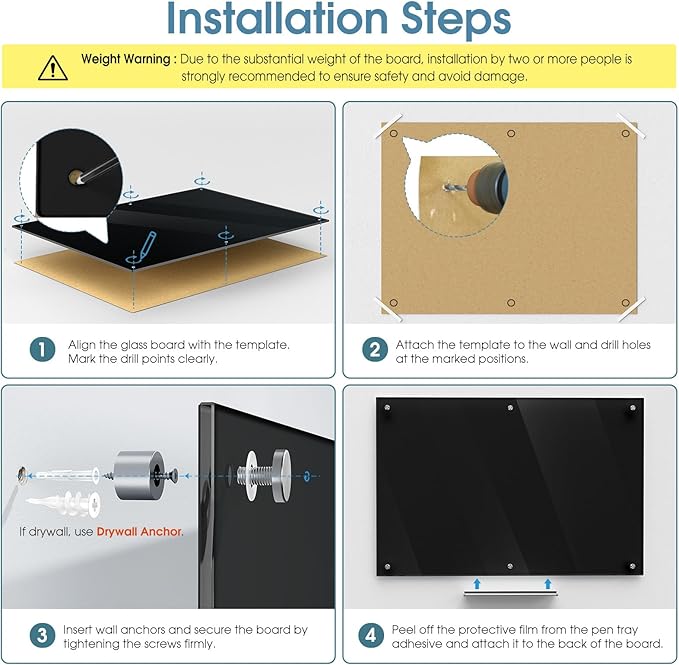 Installation Steps

Weight Warning : Due to the substantial weight of the board, installation by two or more people is strongly recommended to ensure safety and avoid damage.

1 Align the glass board with the template. Mark the drill points clearly.

2 Attach the template to the wall and drill holes at the marked positions.

If drywall, use Drywall Anchor.

3 Insert wall anchors and secure the board by tightening the screws firmly.

4 Peel off the protective film from the pen tray adhesive and attach it to the back of the board.