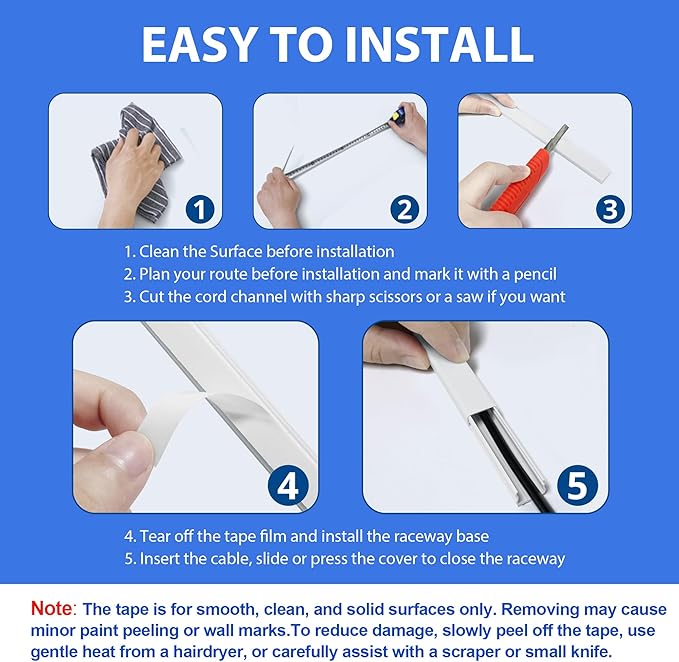 EASY TO INSTALL

1

2

3

1. Clean the Surface before installation
2. Plan your route before installation and mark it with a pencil
3. Cut the cord channel with sharp scissors or a saw if you want

4

5

4. Tear off the tape film and install the raceway base
5. Insert the cable, slide or press the cover to close the raceway

Note: The tape is for smooth, clean, and solid surfaces only. Removing may cause minor paint peeling or wall marks.To reduce damage, slowly peel off the tape, use gentle heat from a hairdryer, or carefully assist with a scraper or small knife.