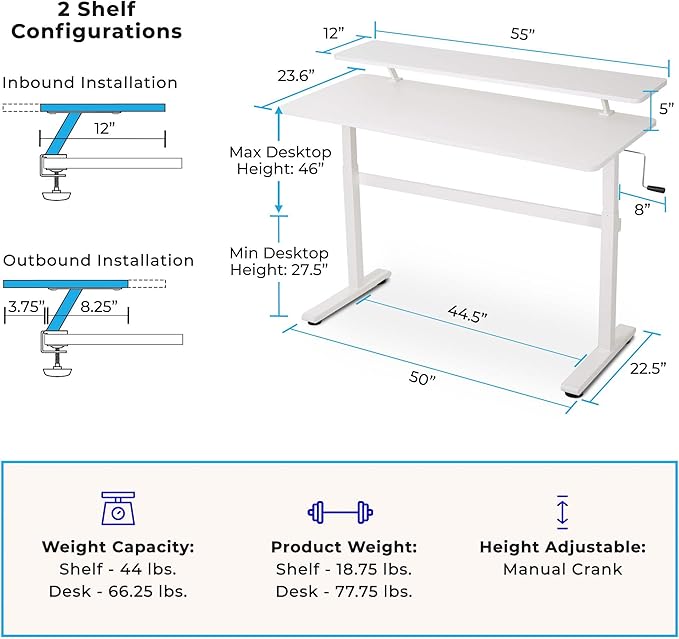 2 Shelf Configurations

Inbound Installation

12"

Outbound Installation

3.75"

8.25"

12"

55"

23.6"

5"

Max Desktop Height: 46"

8"

Min Desktop Height: 27.5"

44.5"

50"

22.5"

Weight Capacity:
Shelf - 44 lbs.
Desk - 66.25 lbs.

Product Weight:
Shelf - 18.75 lbs.
Desk - 77.75 lbs.

Height Adjustable:
Manual Crank