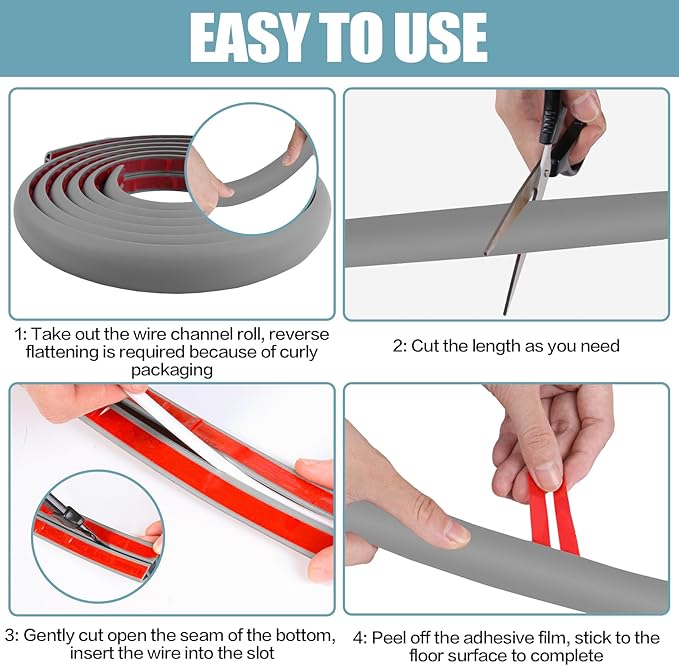 EASY TO USE

1: Take out the wire channel roll, reverse flattening is required because of curly packaging

2: Cut the length as you need

3: Gently cut open the seam of the bottom, insert the wire into the slot

4: Peel off the adhesive film, stick to the floor surface to complete