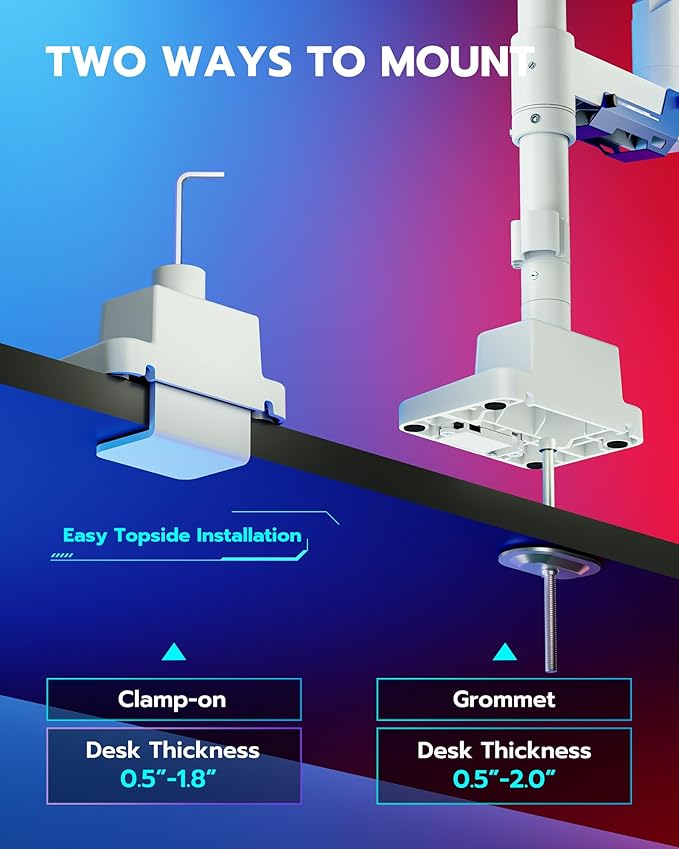 TWO WAYS TO MOUNT

Easy Topside Installation

Clamp-on

Desk Thickness
0.5"-1.8"

Grommet

Desk Thickness
0.5"-2.0"