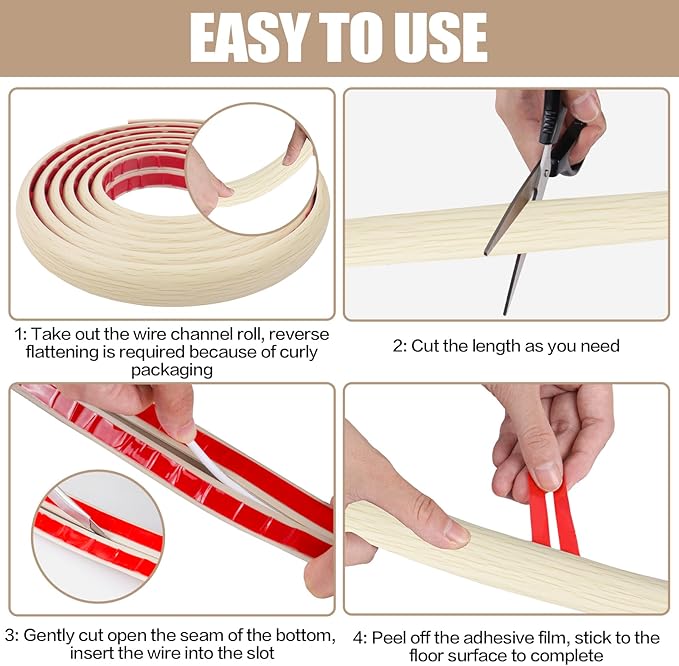 EASY TO USE

1: Take out the wire channel roll, reverse flattening is required because of curly packaging

2: Cut the length as you need

3: Gently cut open the seam of the bottom, insert the wire into the slot

4: Peel off the adhesive film, stick to the floor surface to complete