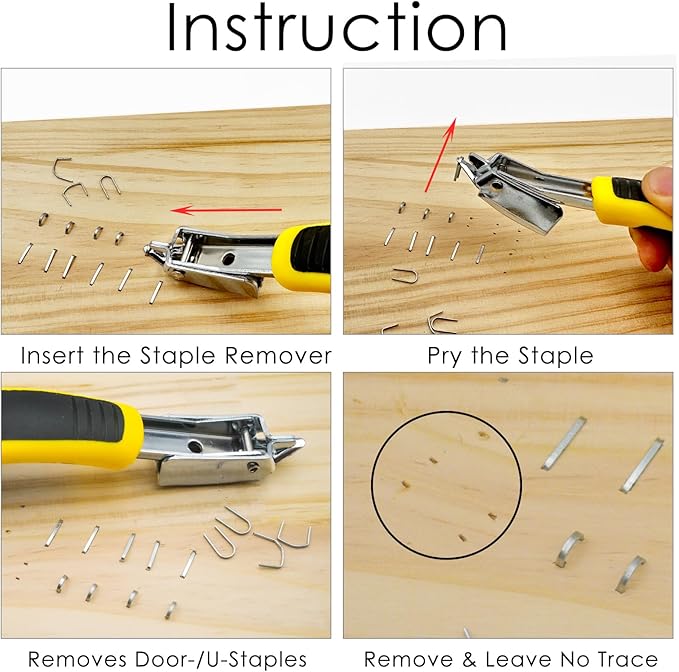 Instruction

Insert the Staple Remover

Pry the Staple

Removes Door-/U-Staples

Remove & Leave No Trace