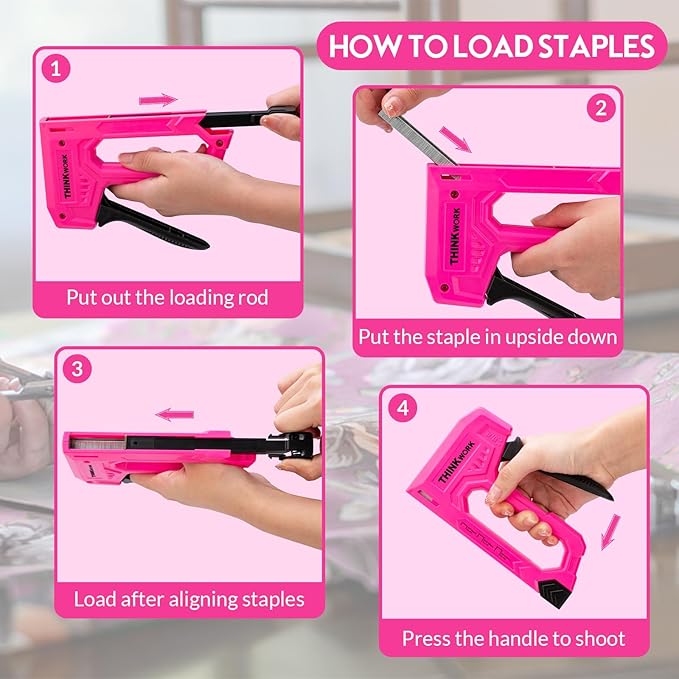 HOW TO LOAD STAPLES

1

THINKWORK

Put out the loading rod

2

THINKWORK

Put the staple in upside down

3

Load after aligning staples

4

THINKWORK

Press the handle to shoot