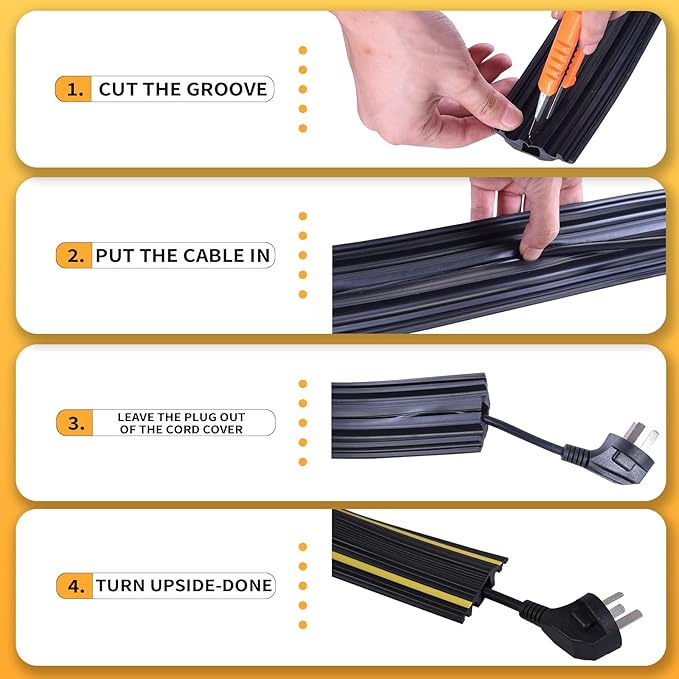 1. CUT THE GROOVE

2. PUT THE CABLE IN

3. LEAVE THE PLUG OUT OF THE CORD COVER

4. TURN UPSIDE-DONE