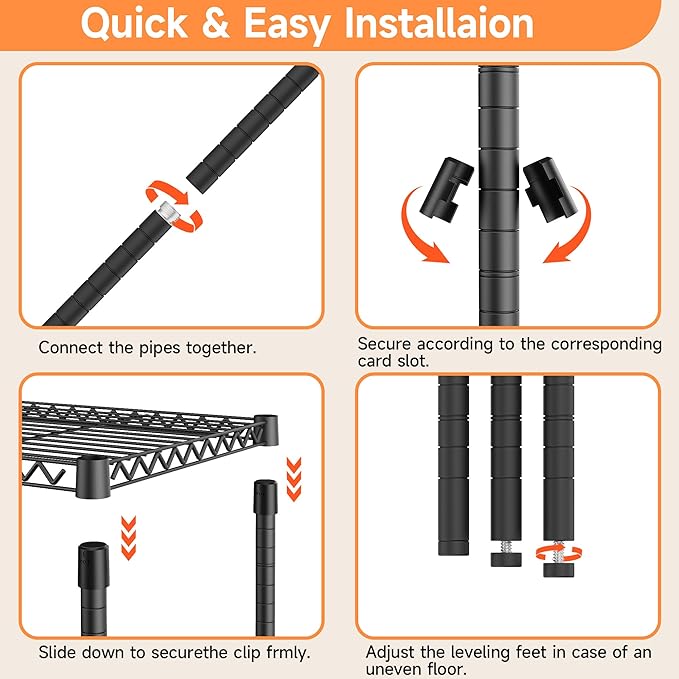 Quick & Easy Installaion

Connect the pipes together.

Secure according to the corresponding card slot.

Slide down to securethe clip frmly.

Adjust the leveling feet in case of an uneven floor.