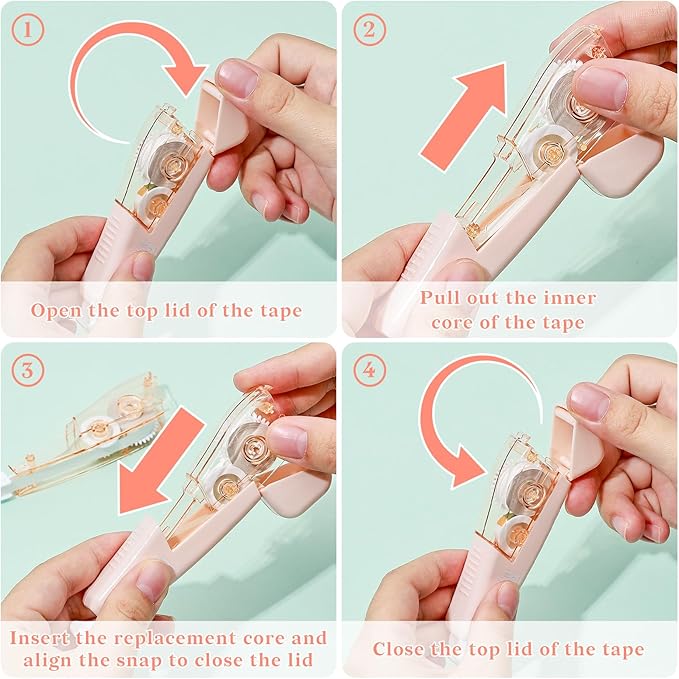 ①
Open the top lid of the tape

②
Pull out the inner core of the tape

③
Insert the replacement core and align the snap to close the lid

④
Close the top lid of the tape