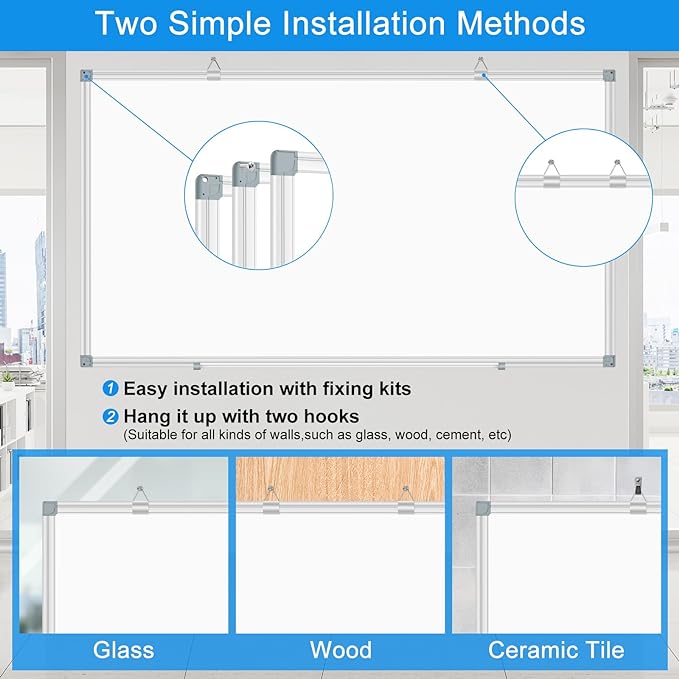 Two Simple Installation Methods

1 Easy installation with fixing kits

2 Hang it up with two hooks
(Suitable for all kinds of walls,such as glass, wood, cement, etc)

Glass

Wood

Ceramic Tile