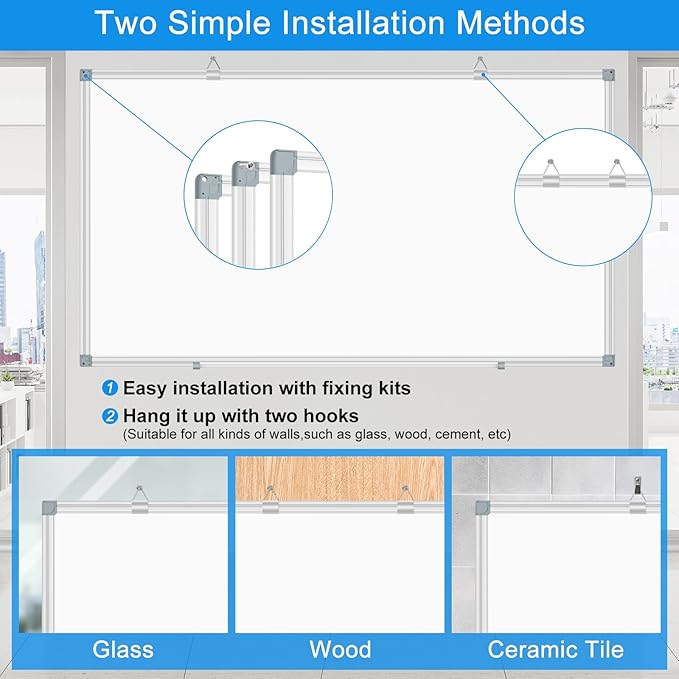 Two Simple Installation Methods

1 Easy installation with fixing kits

2 Hang it up with two hooks
(Suitable for all kinds of walls,such as glass, wood, cement, etc)

Glass

Wood

Ceramic Tile