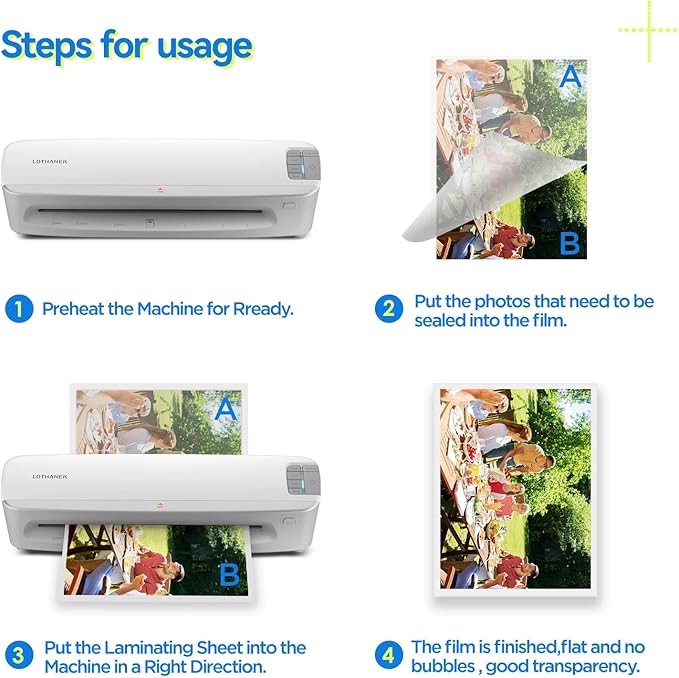 Steps for usage

LOTHANEK

A

B

1 Preheat the Machine for Rready.

2 Put the photos that need to be sealed into the film.

A

LOTHANEK

B

3 Put the Laminating Sheet into the Machine in a Right Direction.

4 The film is finished,flat and no bubbles , good transparency.