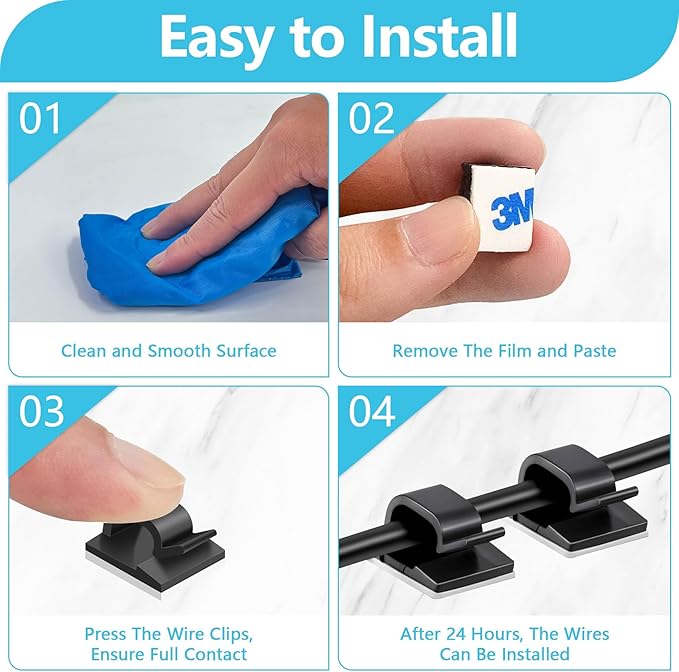 Easy to Install

01

Clean and Smooth Surface

02

3M

Remove The Film and Paste

03

Press The Wire Clips, Ensure Full Contact

04

After 24 Hours, The Wires Can Be Installed