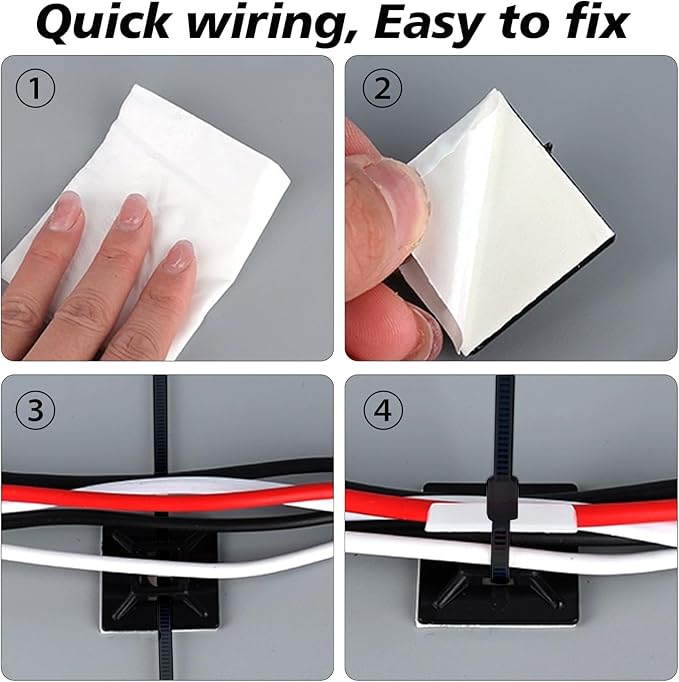 Quick wiring, Easy to fix

①

②

③

④