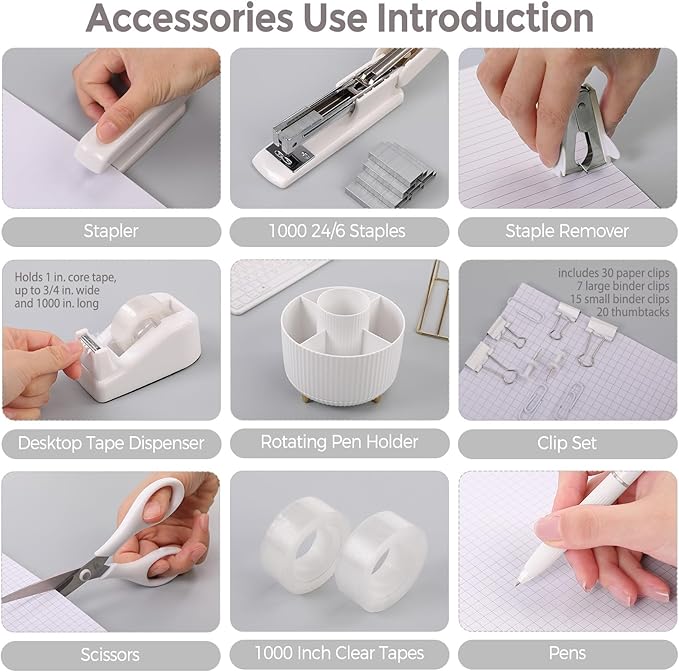 Accessories Use Introduction

Stapler

1000 24/6 Staples

Staple Remover

Holds 1 in. core tape, up to 3/4 in. wide and 1000 in. long

Desktop Tape Dispenser

Rotating Pen Holder

includes 30 paper clips
7 large binder clips
15 small binder clips
20 thumbtacks

Clip Set

Scissors

1000 Inch Clear Tapes

Pens