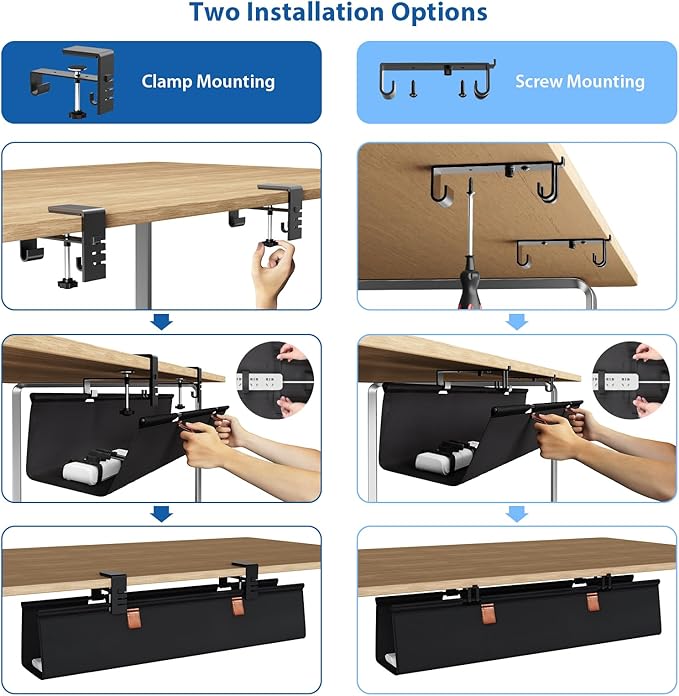 Two Installation Options

Clamp Mounting

Screw Mounting