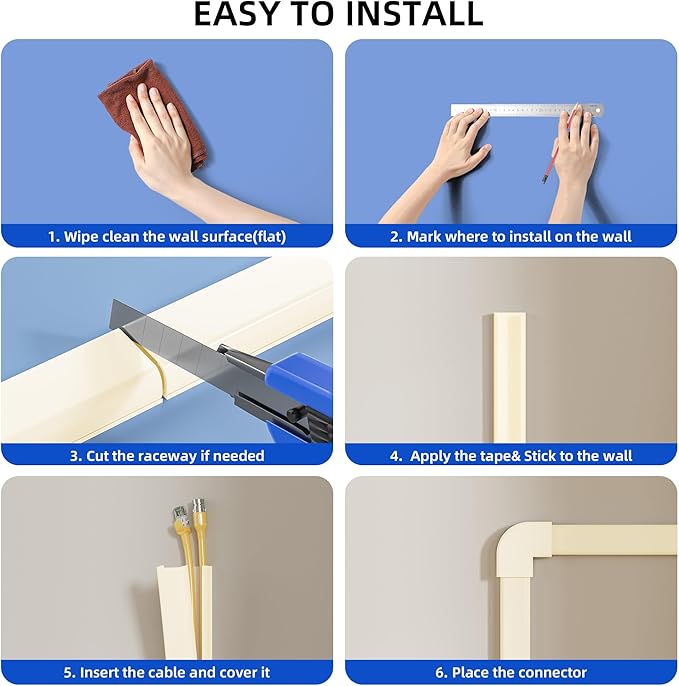 EASY TO INSTALL

1. Wipe clean the wall surface(flat)

2. Mark where to install on the wall

3. Cut the raceway if needed

4. Apply the tape& Stick to the wall

5. Insert the cable and cover it

6. Place the connector