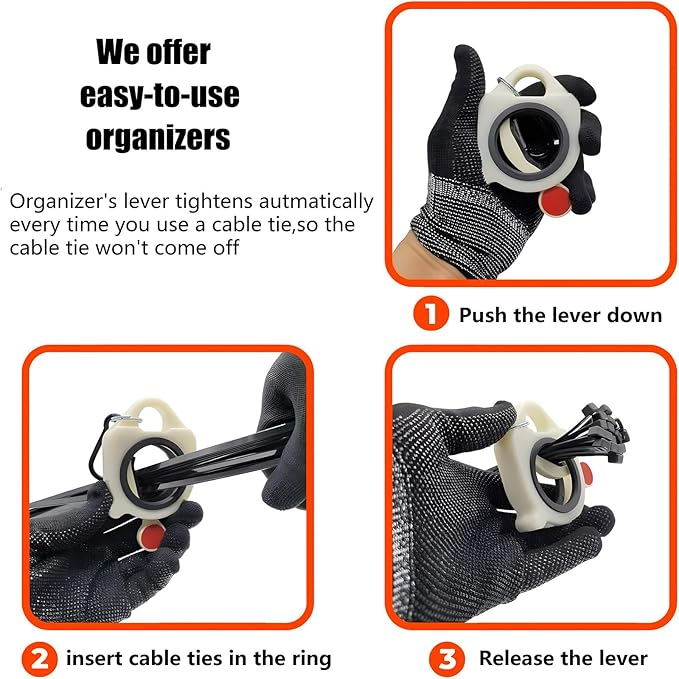 We offer easy-to-use organizers

Organizer's lever tightens autmatically every time you use a cable tie,so the cable tie won't come off

1 Push the lever down

2 insert cable ties in the ring

3 Release the lever