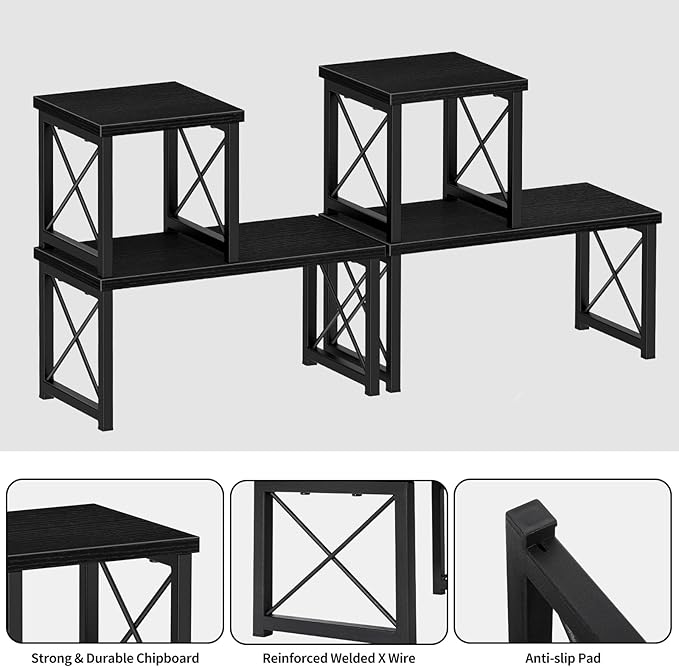 Strong & Durable Chipboard
Reinforced Welded X Wire
Anti-slip Pad